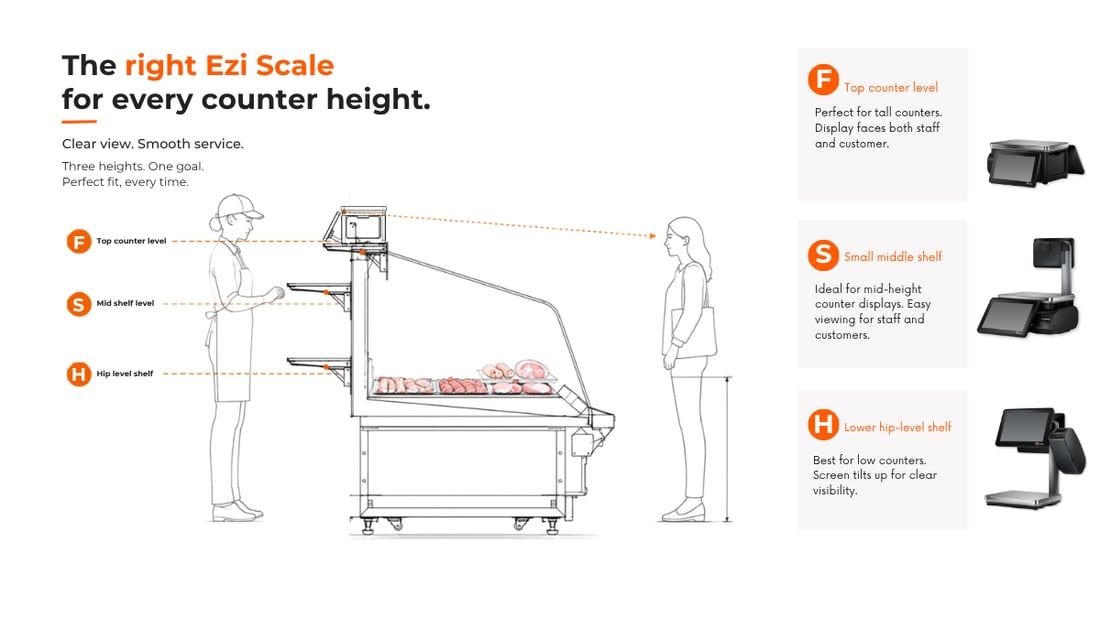 The right Ezi Scale
for every counter height.

Clear view. Smooth service.

Three heights. One goal.
Perfect fit, every time.

F Top counter level

S Mid shelf level

H Hip level shelf

F Top counter level

Perfect for tall counters. Display faces both staff and customer.

S Small middle shelf

Ideal for mid-height counter displays. Easy viewing for staff and customers.

H Lower hip-level shelf

Best for low counters. Screen tilts up for clear visibility.